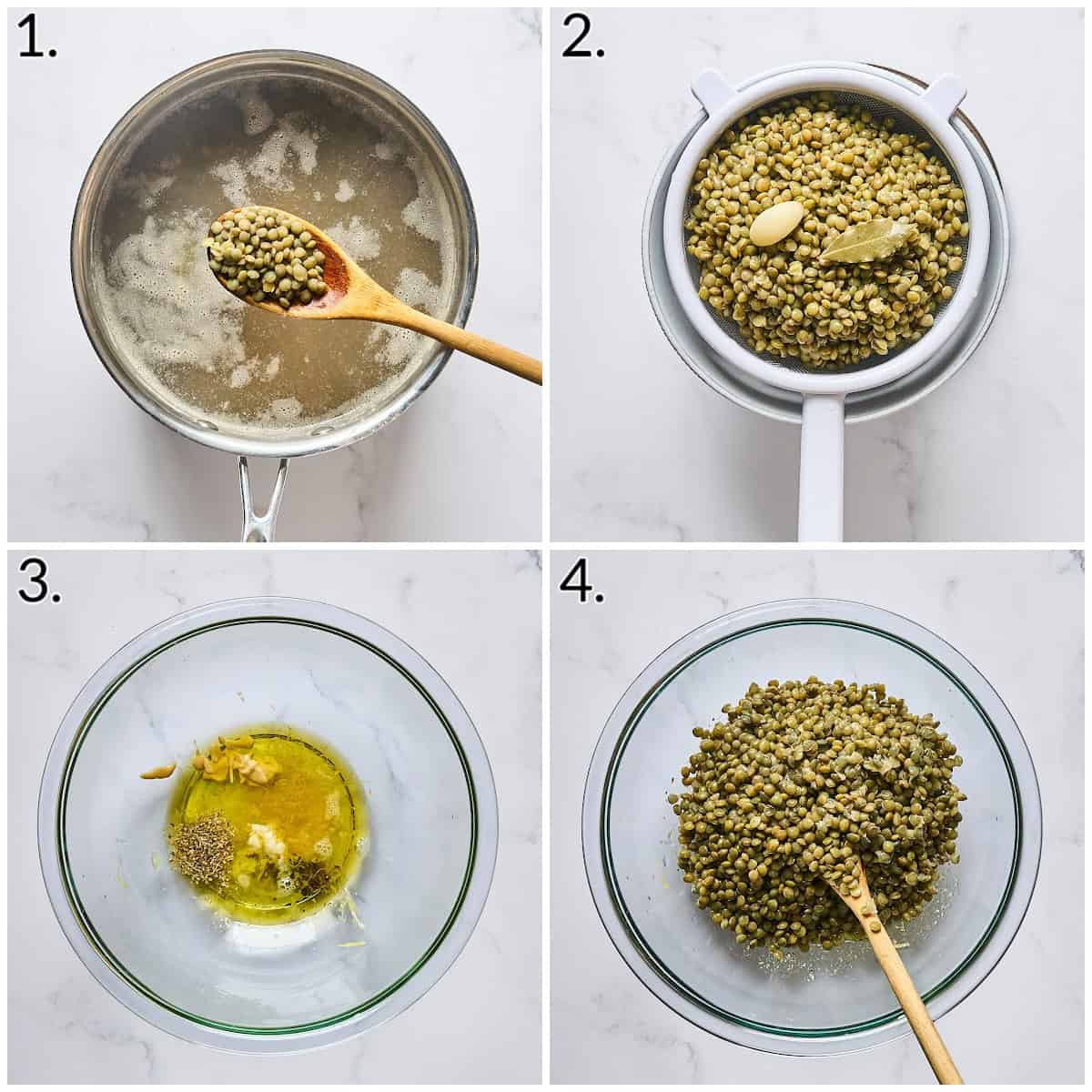 1.

2.

3.

4.