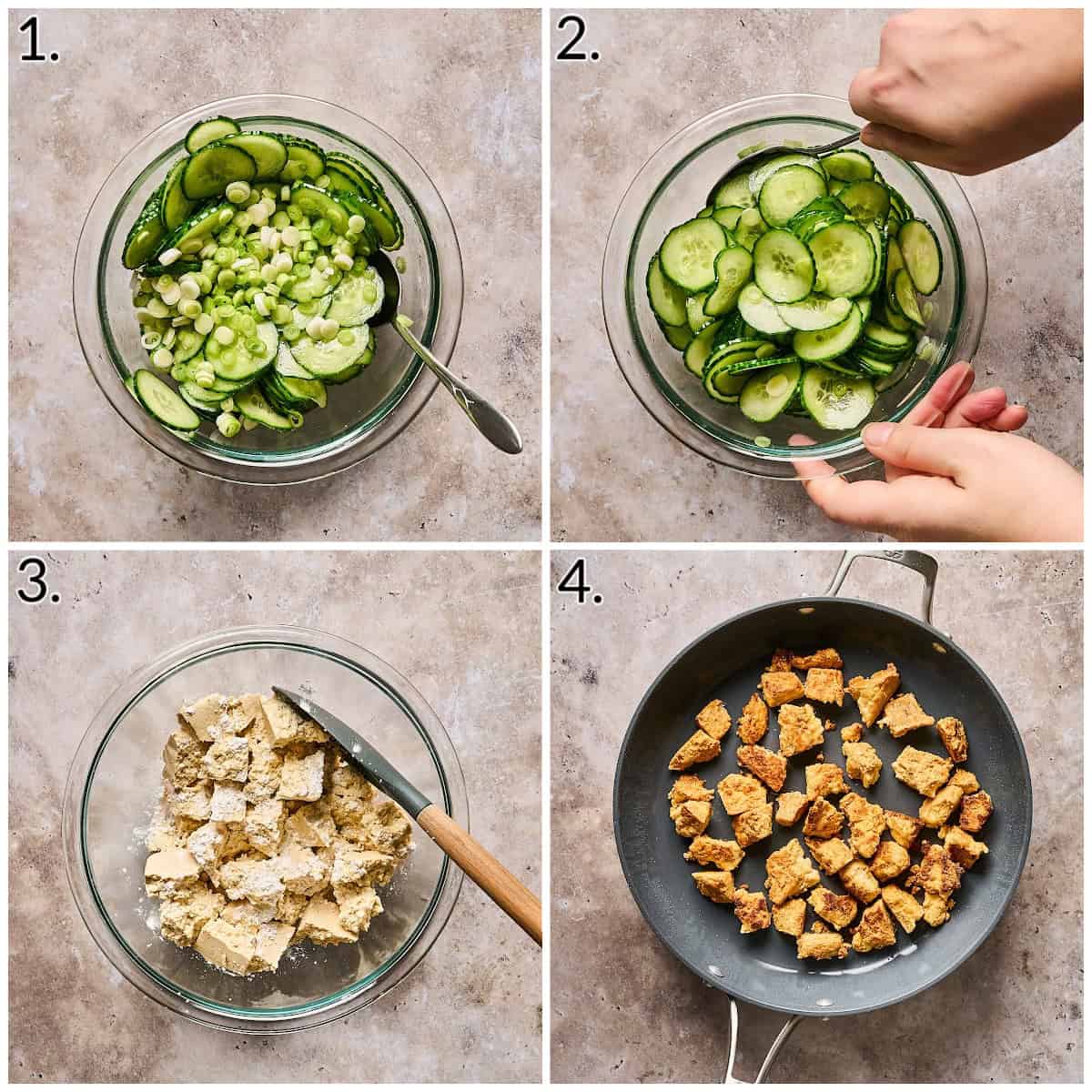 1.

2.

3.

4.