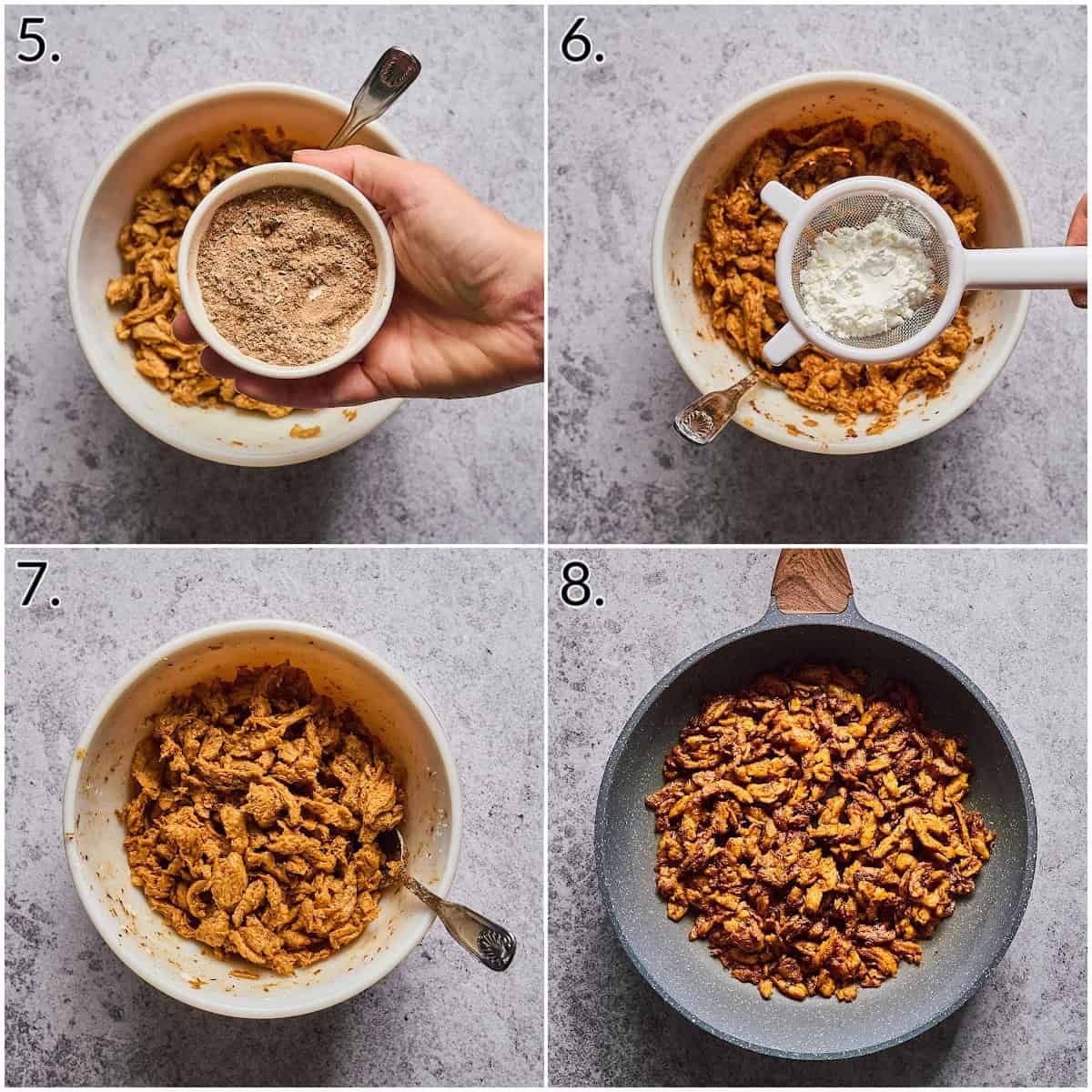 5.

6.

7.

8.