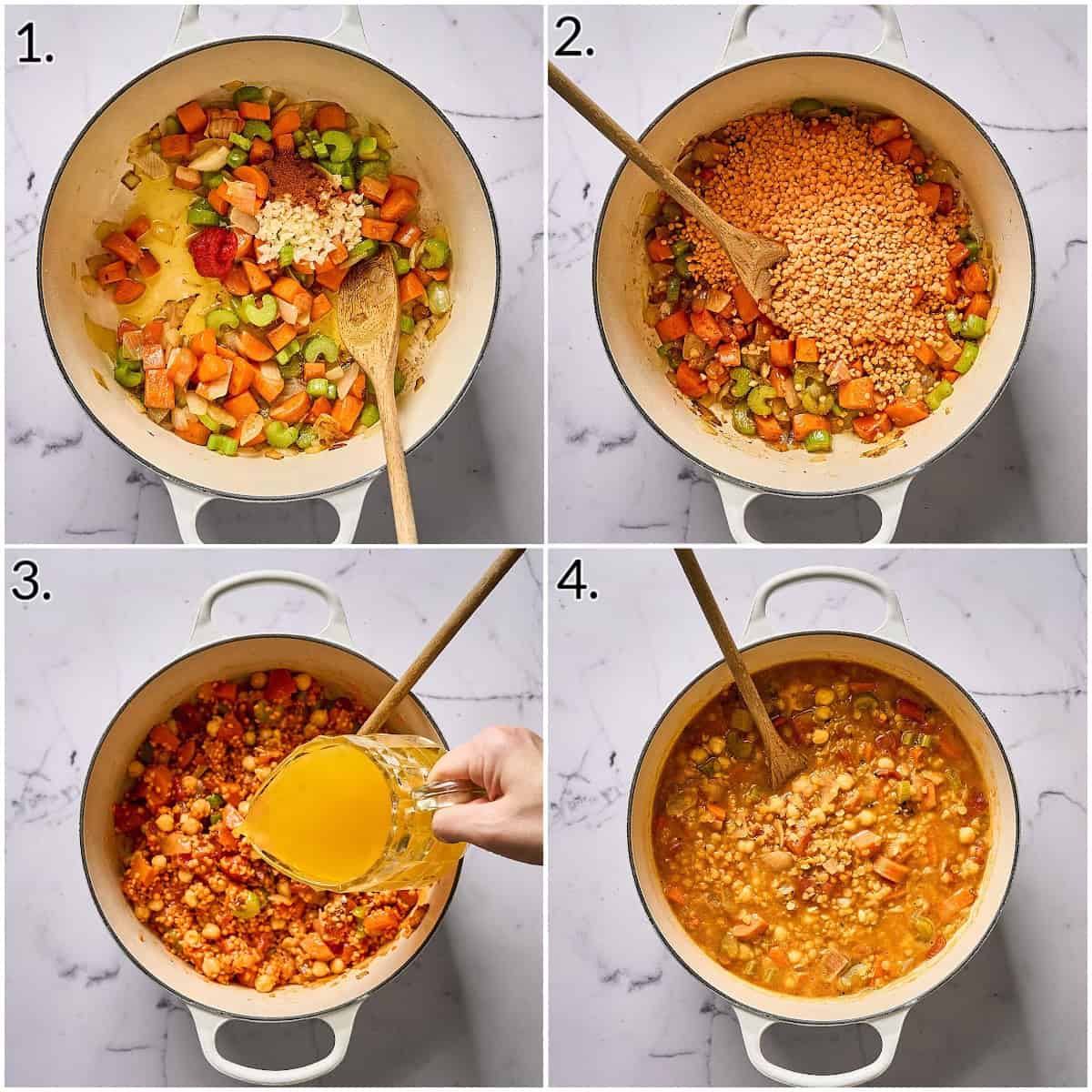 1.

2.

3.

4.