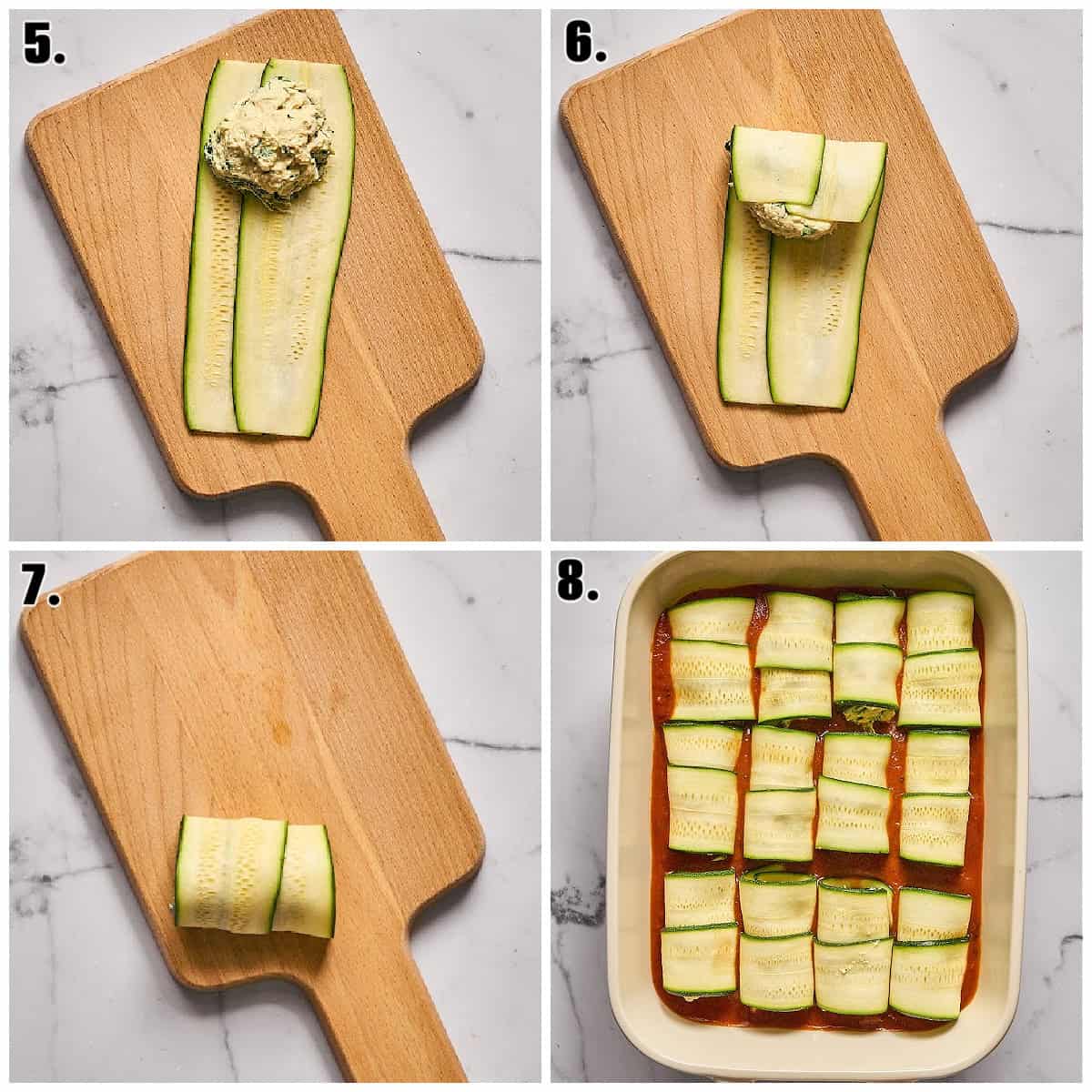 5.

6.

7.

8.