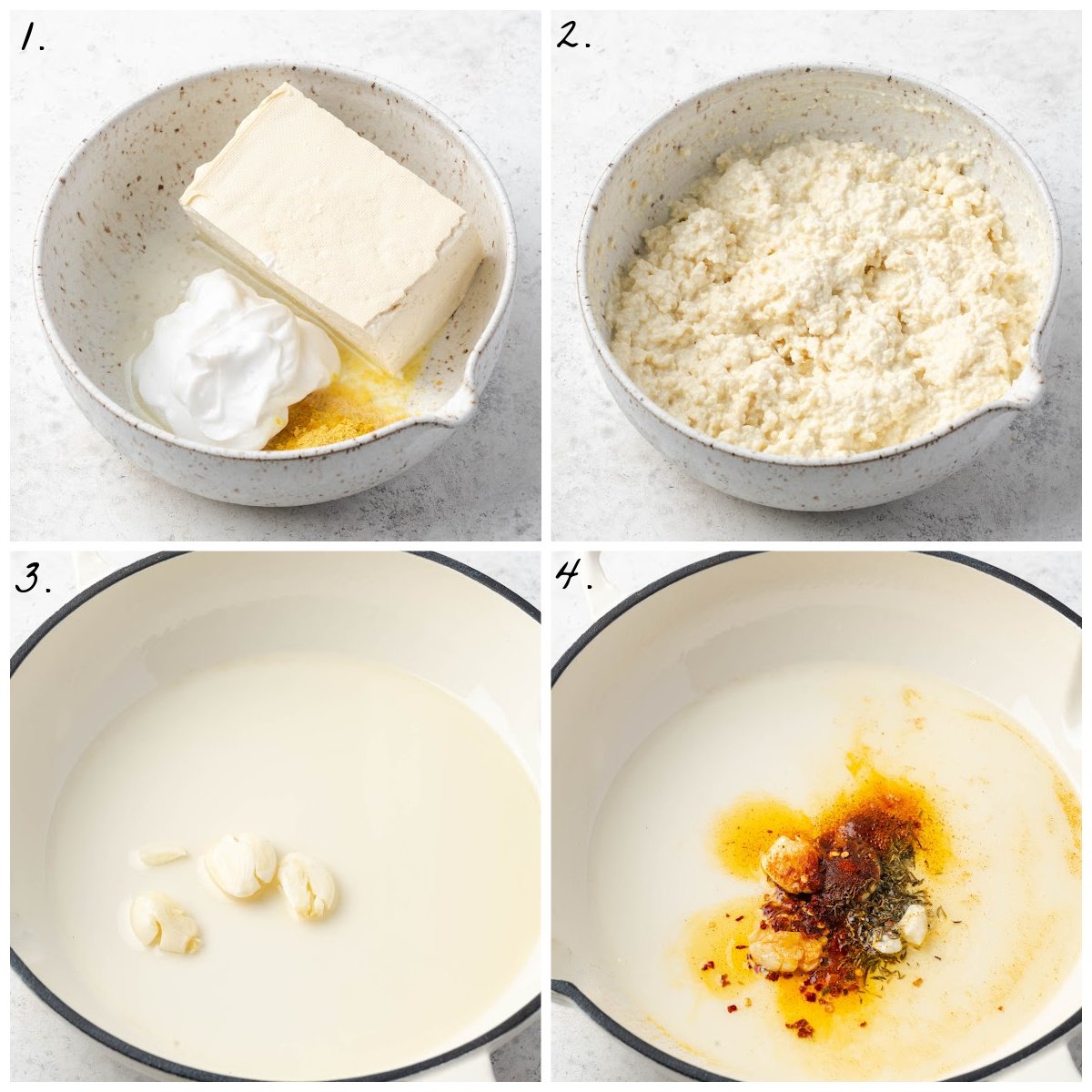 1.

2.

3.

4.